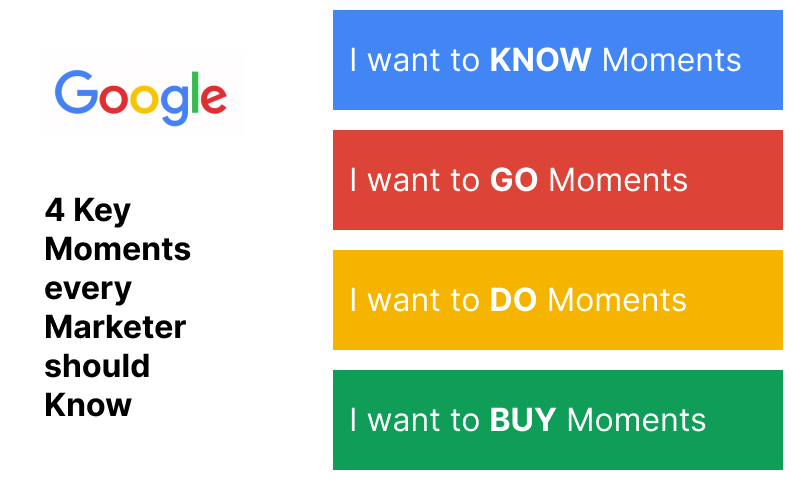 Google

4 Key Moments every Marketer should Know

I want to KNOW Moments

I want to GO Moments

I want to DO Moments

I want to BUY Moments